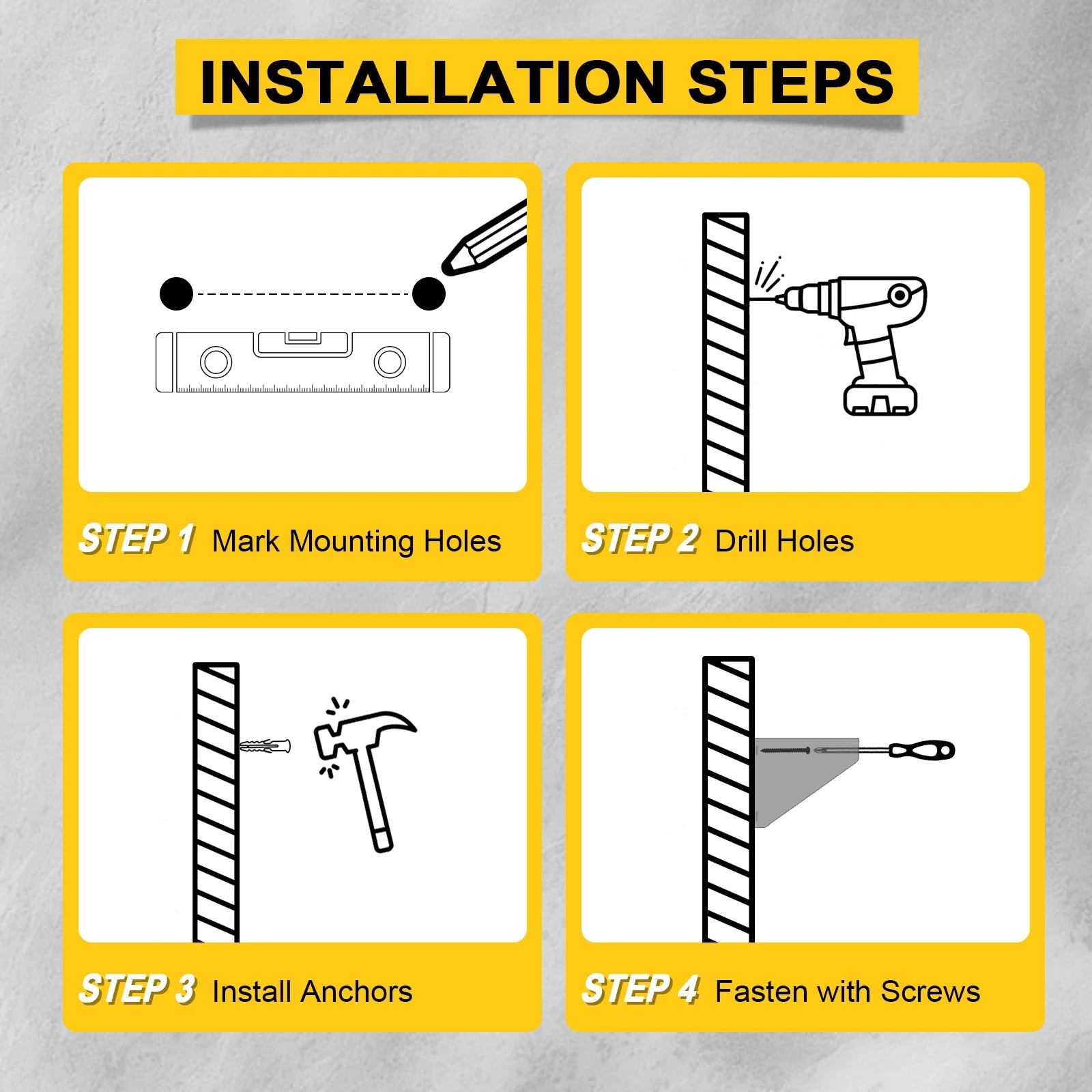 INSTALLATION STEPS

STEP 1 Mark Mounting Holes

STEP 2 Drill Holes

STEP 3 Install Anchors

STEP 4 Fasten with Screws