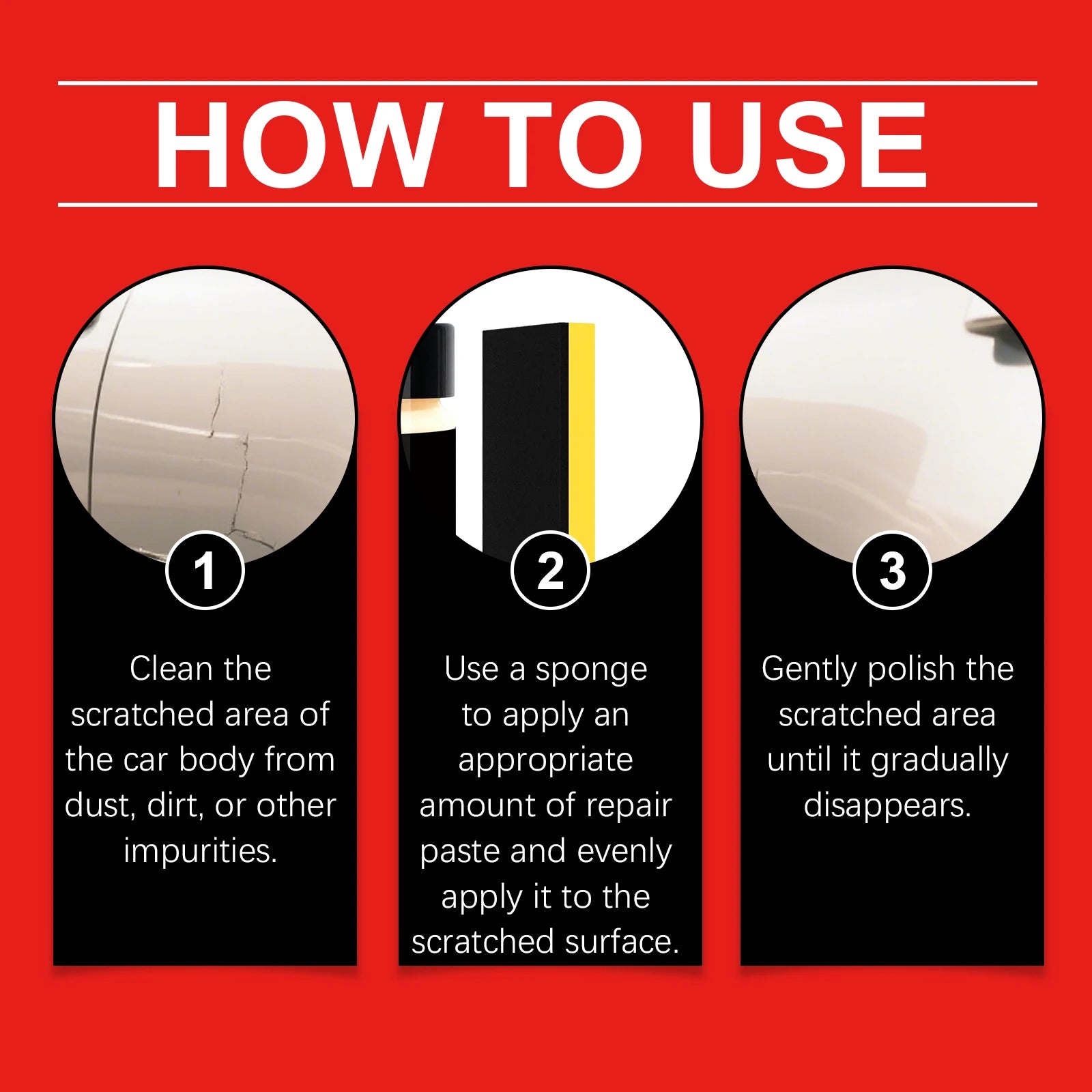 HOW TO USE

1

Clean the scratched area of the car body from dust, dirt, or other impurities.

2

Use a sponge to apply an appropriate amount of repair paste and evenly apply it to the scratched surface.

3

Gently polish the scratched area until it gradually disappears.