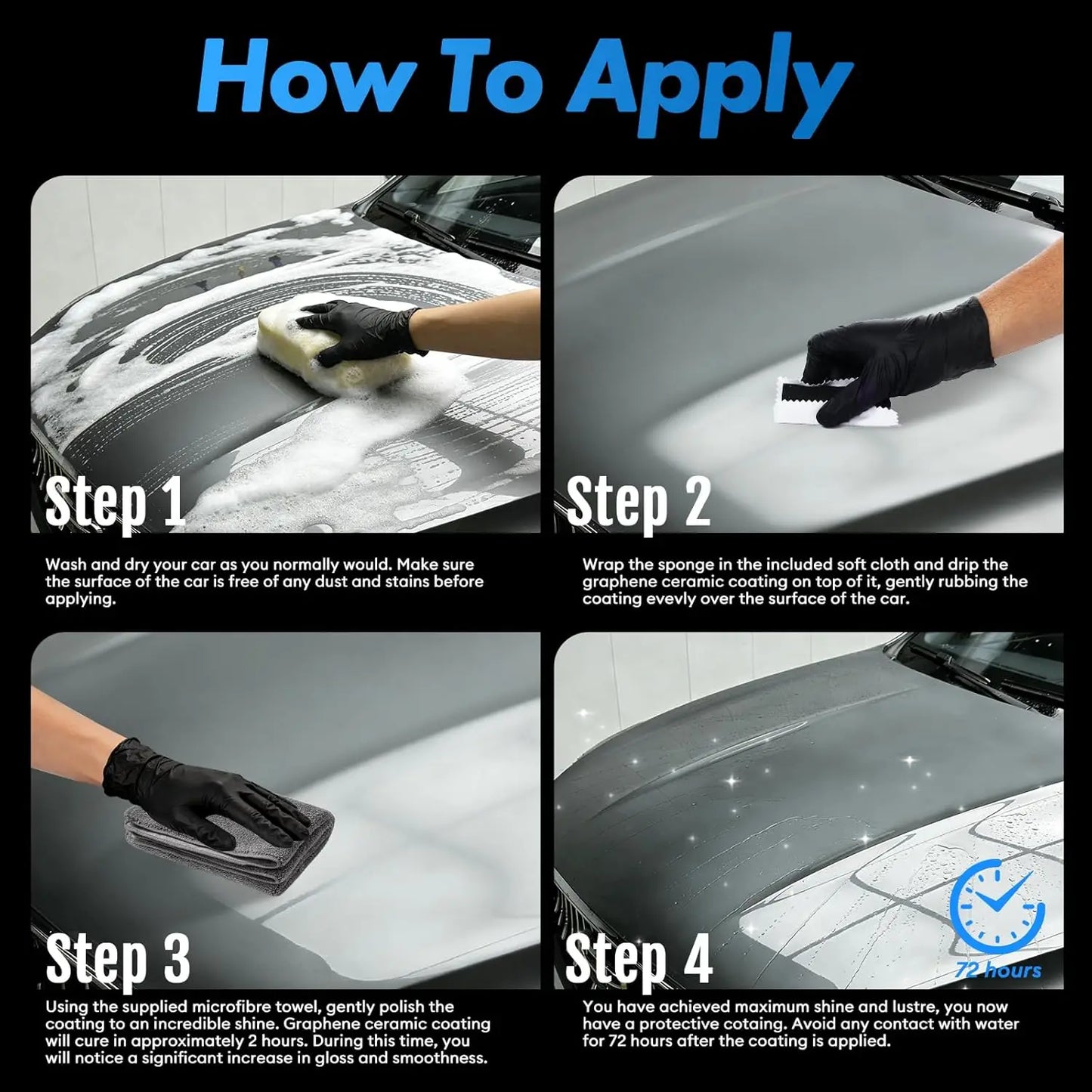 How To Apply

Step 1

Wash and dry your car as you normally would. Make sure the surface of the car is free of any dust and stains before applying.

Step 2

Wrap the sponge in the included soft cloth and drip the graphene ceramic coating on top of it, gently rubbing the coating evevly over the surface of the car.

Step 3

Using the supplied microfibre towel, gently polish the coating to an incredible shine. Graphene ceramic coating will cure in approximately 2 hours. During this time, you will notice a significant increase in gloss and smoothness.

Step 4

72 hours

You have achieved maximum shine and lustre, you now have a protective cotaing. Avoid any contact with water for 72 hours after the coating is applied.