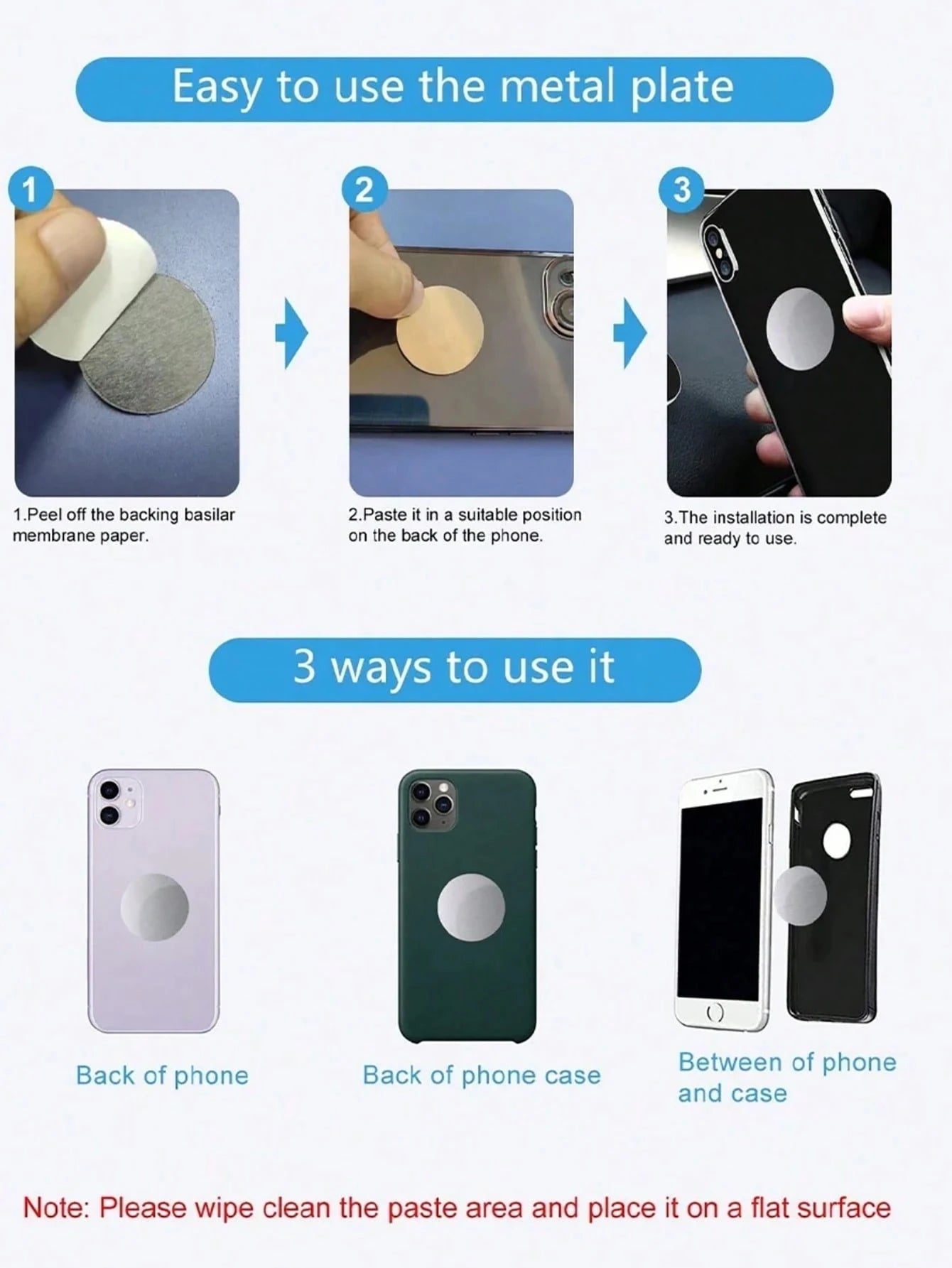 Easy to use the metal plate

1

2

3

1.Peel off the backing basilar membrane paper.

2.Paste it in a suitable position on the back of the phone.

3.The installation is complete and ready to use.

3 ways to use it

Back of phone

Back of phone case

Between of phone and case

Note: Please wipe clean the paste area and place it on a flat surface