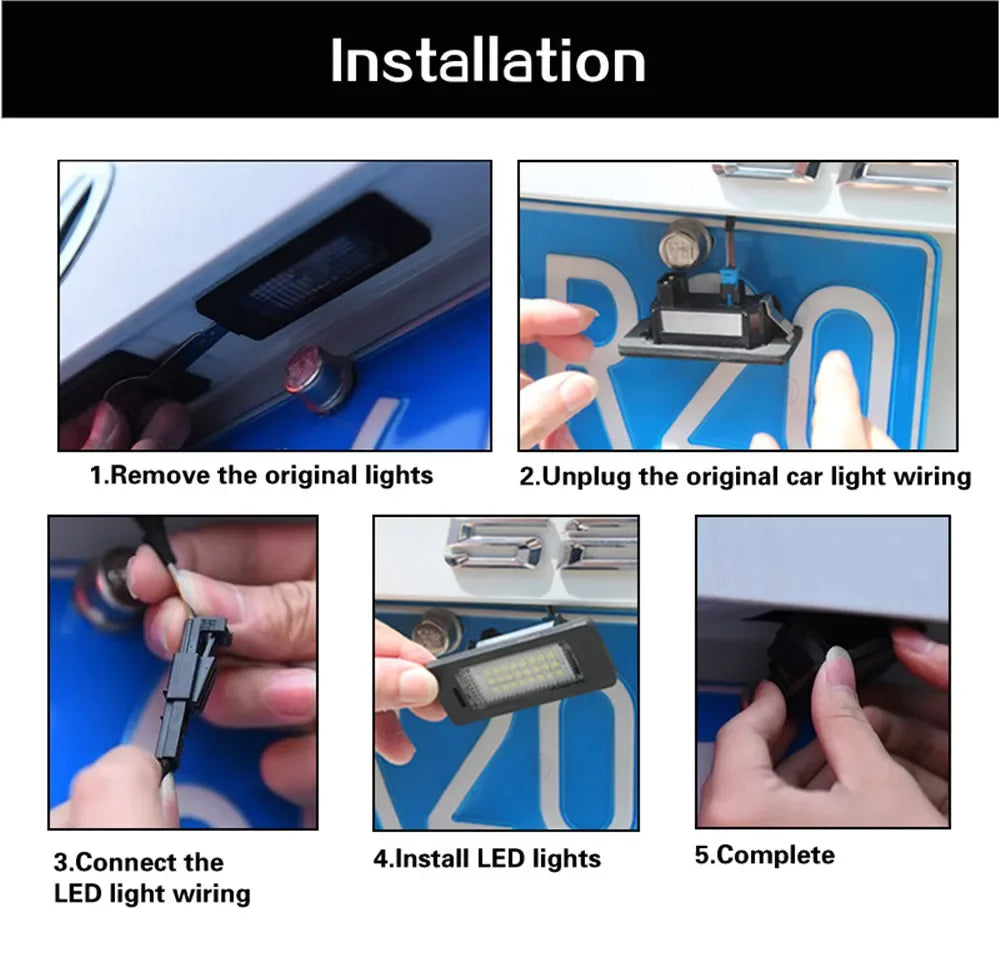 Installation

1.Remove the original lights

2.Unplug the original car light wiring

3.Connect the LED light wiring

4.Install LED lights

5.Complete