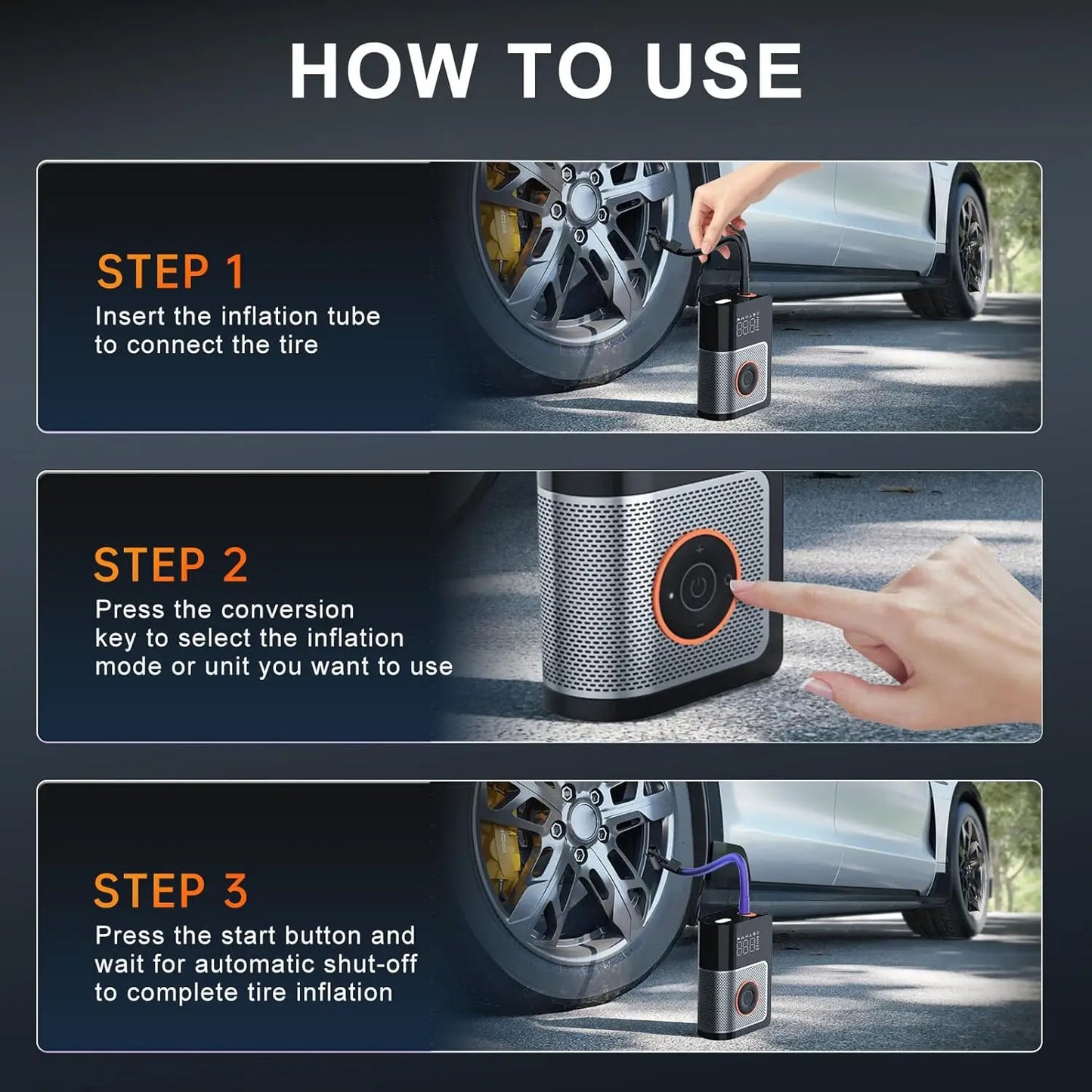 HOW TO USE

STEP 1

Insert the inflation tube to connect the tire

STEP 2

Press the conversion key to select the inflation mode or unit you want to use

STEP 3

Press the start button and wait for automatic shut-off to complete tire inflation